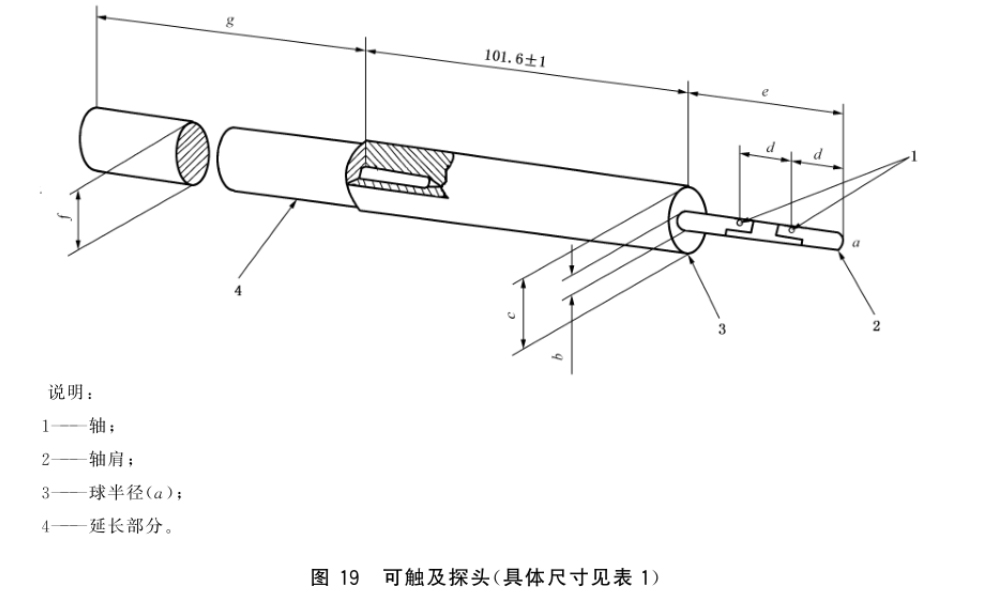 g

101.6±1

e

d d

1

a

f

4

3

2

c

b

说明：

1——轴；

2——轴肩；

3——球半径($a$)；

4——延长部分。

图 19　可触及探头(具体尺寸见表 1)